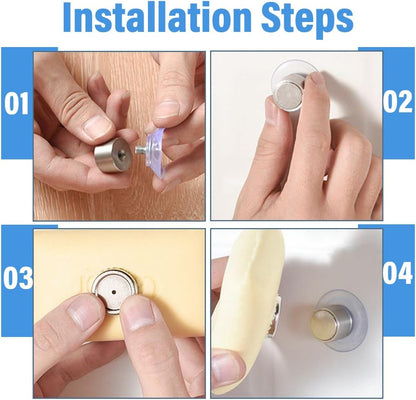 Installation Steps

01

02

03

04